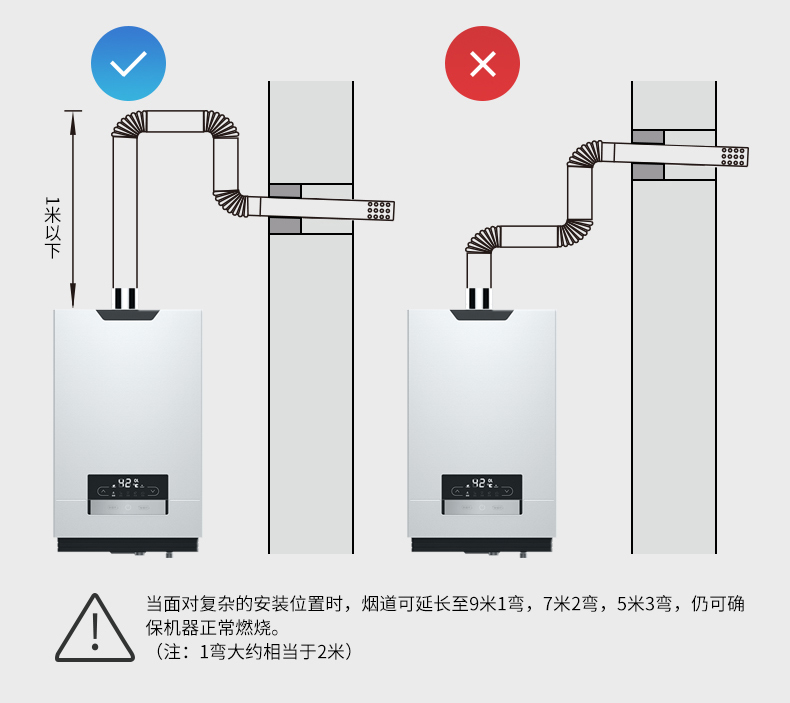 1米以下

42℃

42℃

当面对复杂的安装位置时，烟道可延长至9米1弯，7米2弯，5米3弯，仍可确保机器正常燃烧。
（注：1弯大约相当于2米）